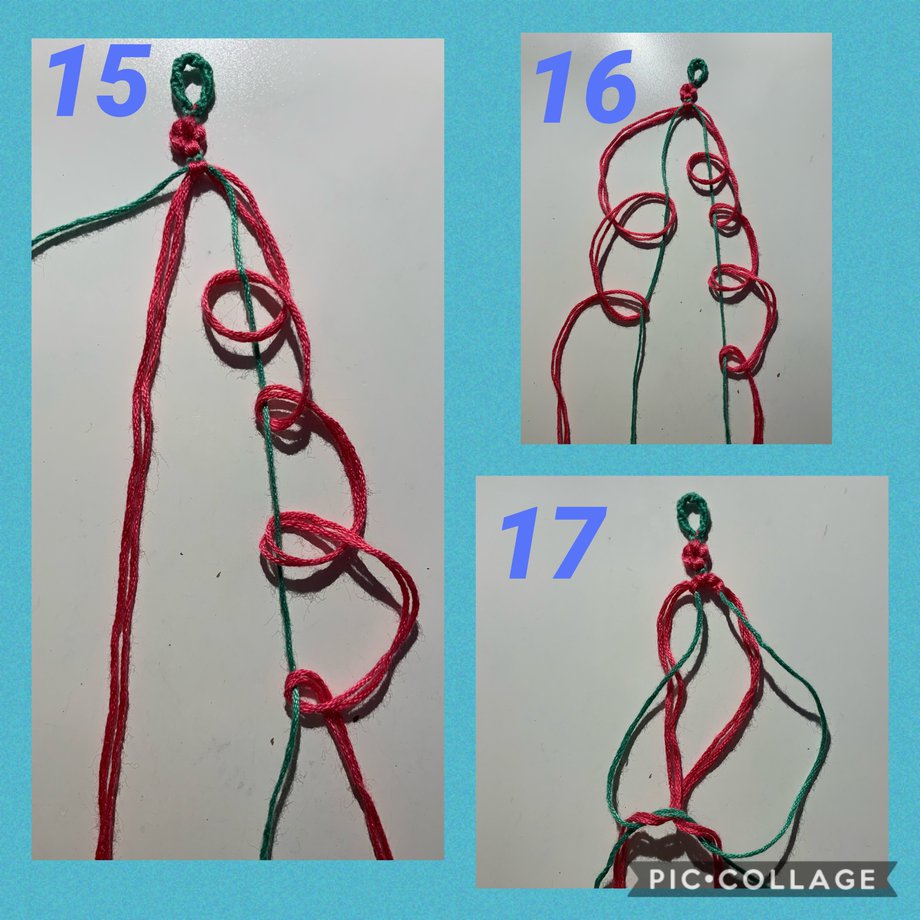 15

16

17

PIC•COLLAGE